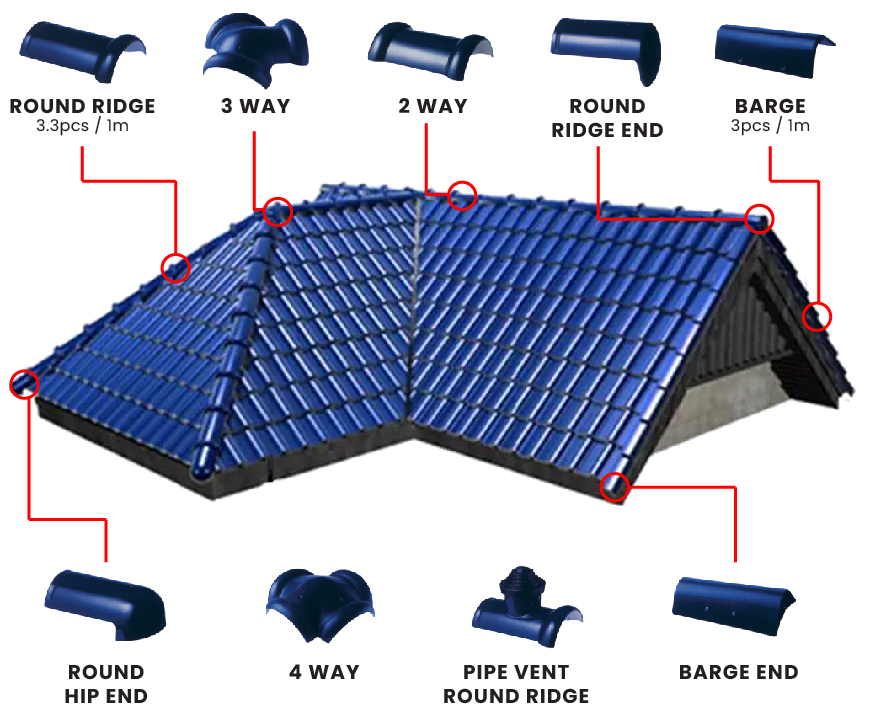 ROUND RIDGE
3.3pcs / 1m

3 WAY

2 WAY

ROUND RIDGE END

BARGE
3pcs / 1m

ROUND HIP END

4 WAY

PIPE VENT ROUND RIDGE

BARGE END