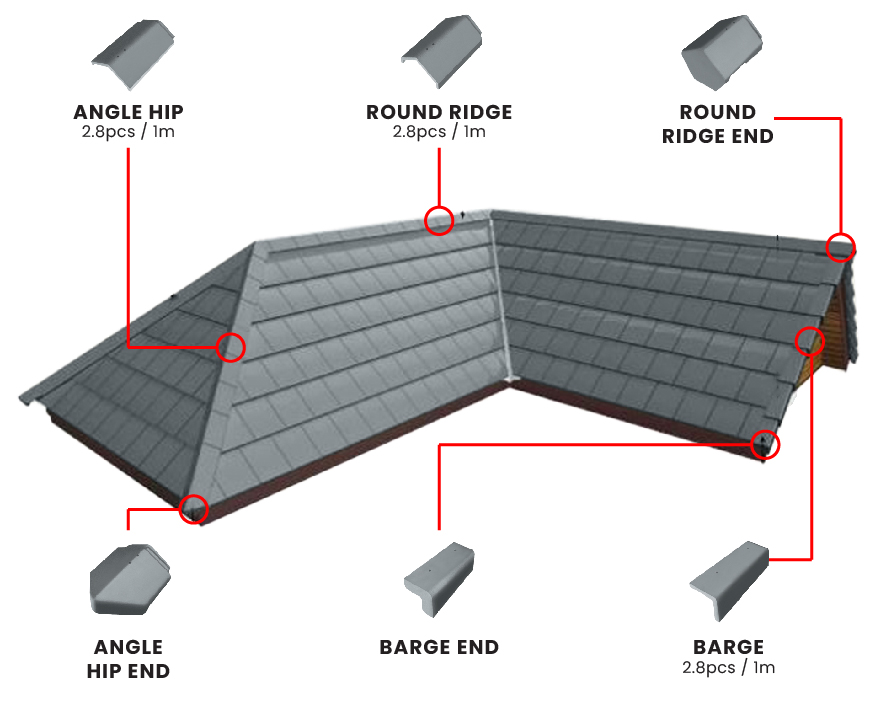 ANGLE HIP
2.8pcs / 1m

ROUND RIDGE
2.8pcs / 1m

ROUND
RIDGE END

ANGLE
HIP END

BARGE END

BARGE
2.8pcs / 1m