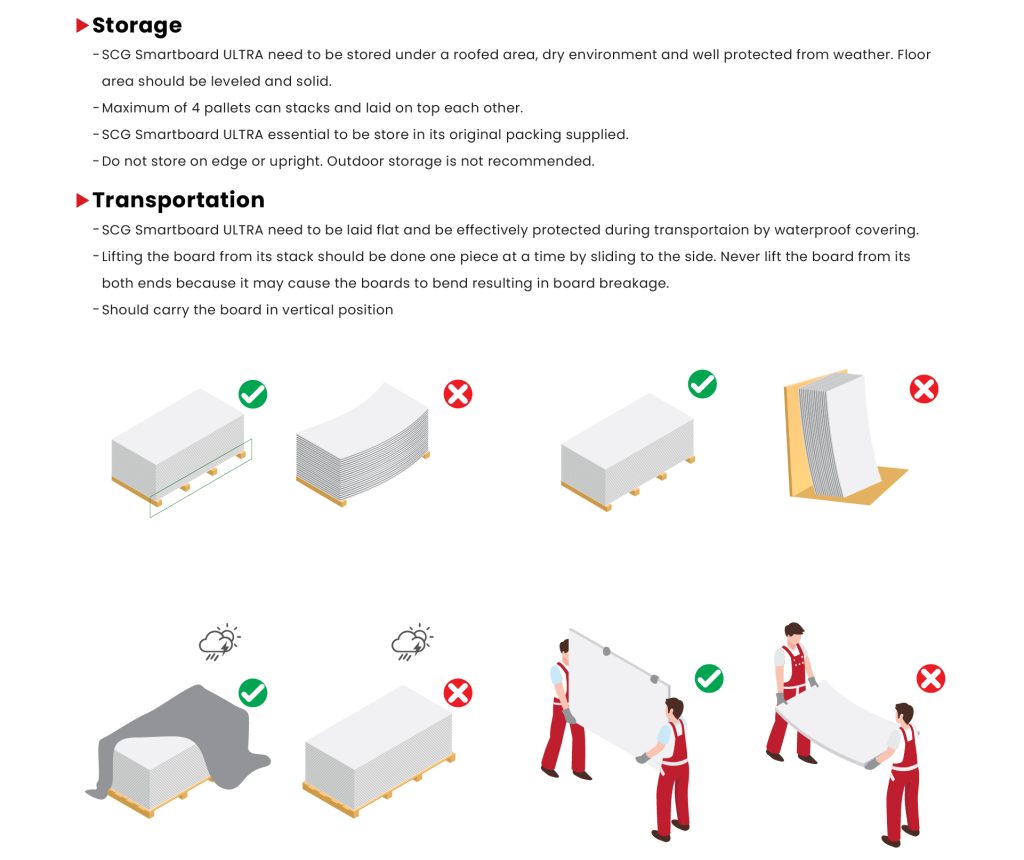 Storage

- SCG Smartboard ULTRA need to be stored under a roofed area, dry environment and well protected from weather. Floor area should be leveled and solid.
- Maximum of 4 pallets can stacks and laid on top each other.
- SCG Smartboard ULTRA essential to be store in its original packing supplied.
- Do not store on edge or upright. Outdoor storage is not recommended.

Transportation

- SCG Smartboard ULTRA need to be laid flat and be effectively protected during transportaion by waterproof covering.
- Lifting the board from its stack should be done one piece at a time by sliding to the side. Never lift the board from its both ends because it may cause the boards to bend resulting in board breakage.
- Should carry the board in vertical position