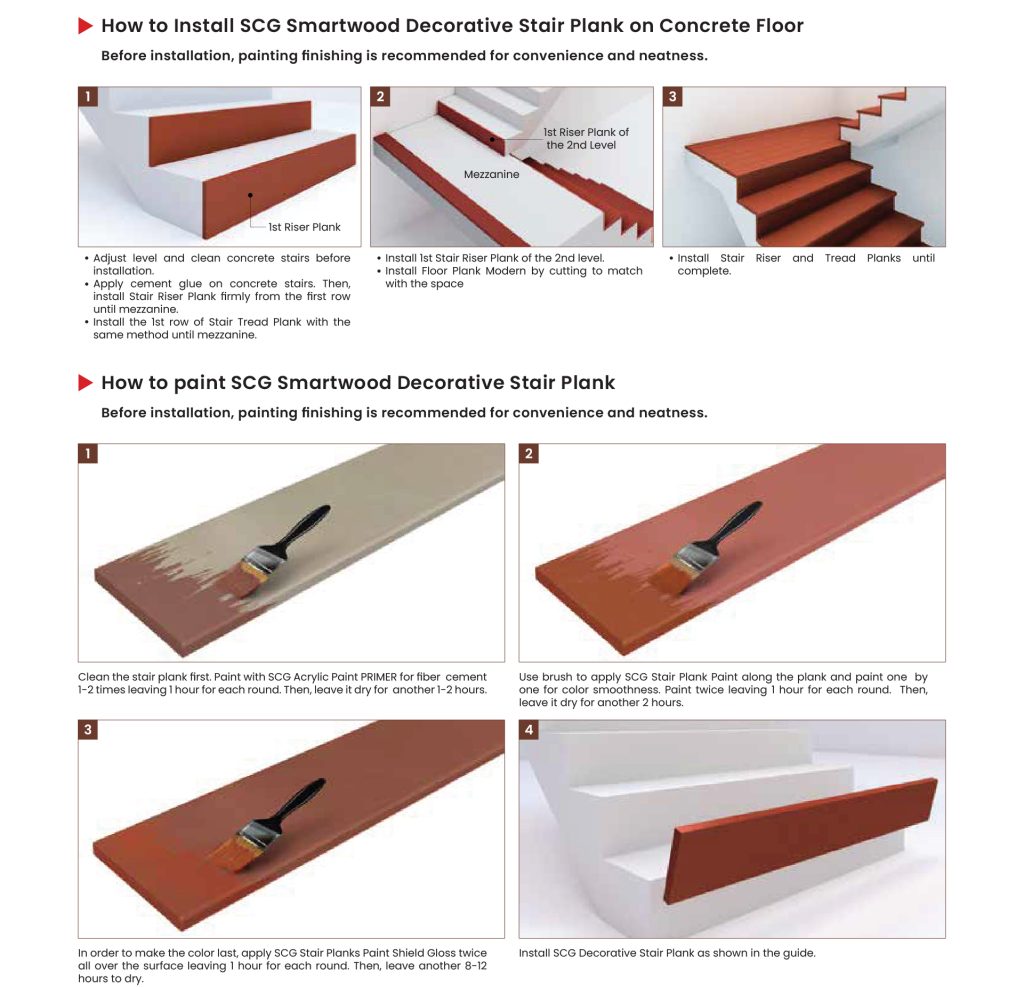 How to Install SCG Smartwood Decorative Stair Plank on Concrete Floor

Before installation, painting finishing is recommended for convenience and neatness.

1

1st Riser Plank

• Adjust level and clean concrete stairs before installation.
• Apply cement glue on concrete stairs. Then, install Stair Riser Plank firmly from the first row until mezzanine.
• Install the 1st row of Stair Tread Plank with the same method until mezzanine.

2

1st Riser Plank of the 2nd Level

Mezzanine

• Install 1st Stair Riser Plank of the 2nd level.
• Install Floor Plank Modern by cutting to match with the space

3

• Install Stair Riser and Tread Planks until complete.

How to paint SCG Smartwood Decorative Stair Plank

Before installation, painting finishing is recommended for convenience and neatness.

1

Clean the stair plank first. Paint with SCG Acrylic Paint PRIMER for fiber cement 1-2 times leaving 1 hour for each round. Then, leave it dry for another 1-2 hours.

2

Use brush to apply SCG Stair Plank Paint along the plank and paint one by one for color smoothness. Paint twice leaving 1 hour for each round. Then, leave it dry for another 2 hours.

3

In order to make the color last, apply SCG Stair Planks Paint Shield Gloss twice all over the surface leaving 1 hour for each round. Then, leave another 8-12 hours to dry.

4

Install SCG Decorative Stair Plank as shown in the guide.