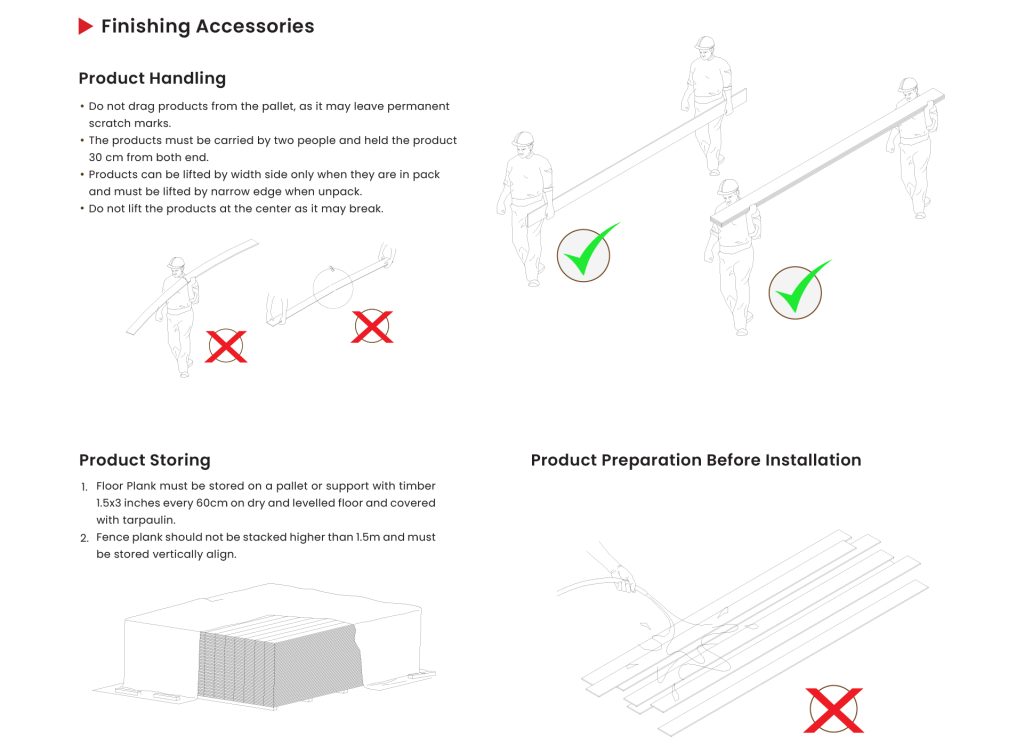 Finishing Accessories

Product Handling

• Do not drag products from the pallet, as it may leave permanent scratch marks.
• The products must be carried by two people and held the product 30 cm from both end.
• Products can be lifted by width side only when they are in pack and must be lifted by narrow edge when unpack.
• Do not lift the products at the center as it may break.

Product Storing

1. Floor Plank must be stored on a pallet or support with timber 1.5x3 inches every 60cm on dry and levelled floor and covered with tarpaulin.
2. Fence plank should not be stacked higher than 1.5m and must be stored vertically align.

Product Preparation Before Installation